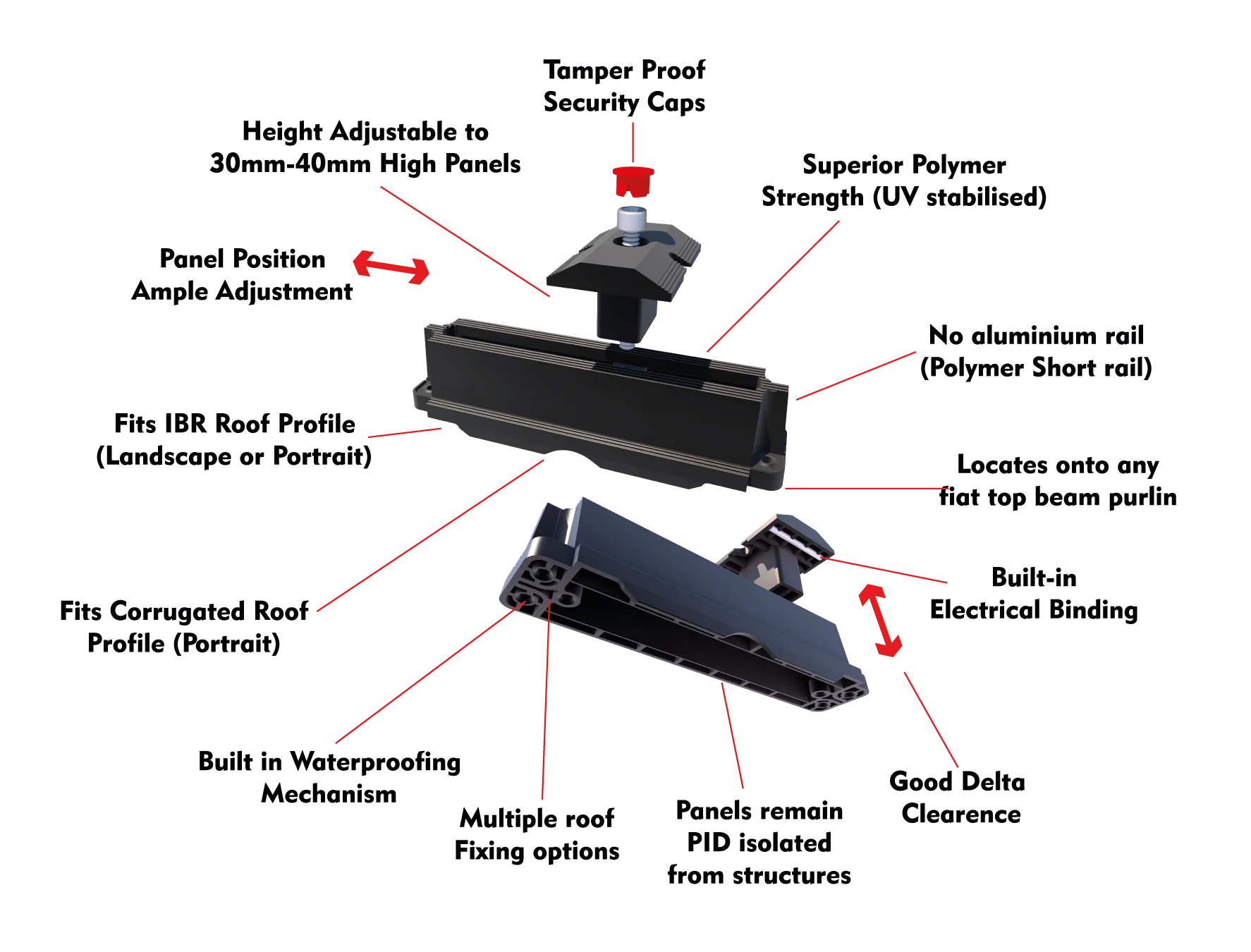 Tamper Proof
Security Caps

Height Adjustable to
30mm-40mm High Panels

Superior Polymer
Strength (UV stabilised)

Panel Position
Ample Adjustment

No aluminium rail
(Polymer Short rail)

Fits IBR Roof Profile
(Landscape or Portrait)

Locates onto any
flat top beam purlin

Built-in
Electrical Binding

Fits Corrugated Roof
Profile (Portrait)

Built in Waterproofing
Mechanism

Multiple roof
Fixing options

Panels remain
PID isolated
from structures

Good Delta
Clearence